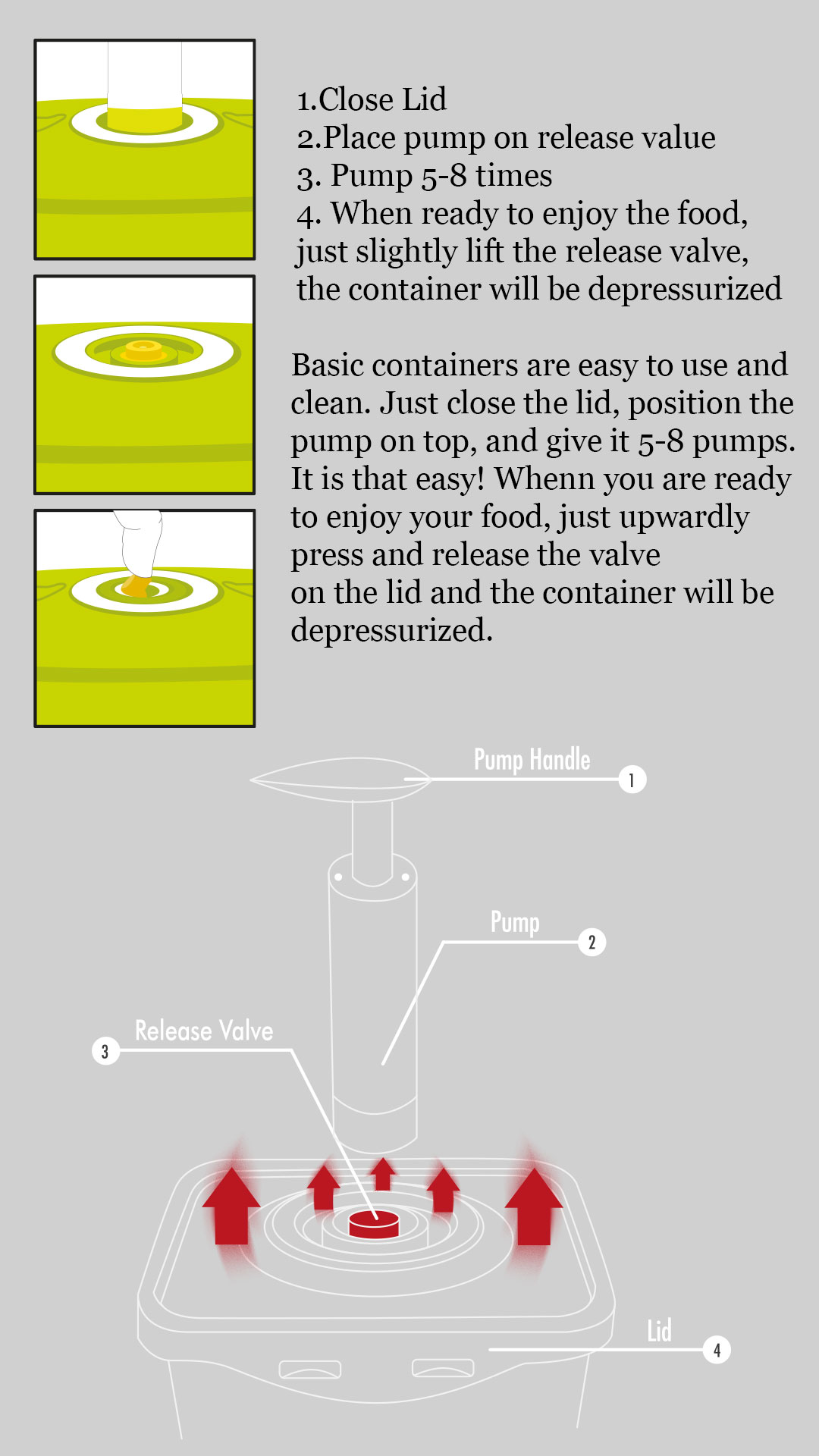 1.Close Lid
2.Place pump on release value
3. Pump 5-8 times
4. When ready to enjoy the food, just slightly lift the release valve, the container will be depressurized

Basic containers are easy to use and clean. Just close the lid, position the pump on top, and give it 5-8 pumps. It is that easy! Whenn you are ready to enjoy your food, just upwardly press and release the valve on the lid and the container will be depressurized.

Pump Handle 1

Pump 2

3 Release Valve

Lid 4